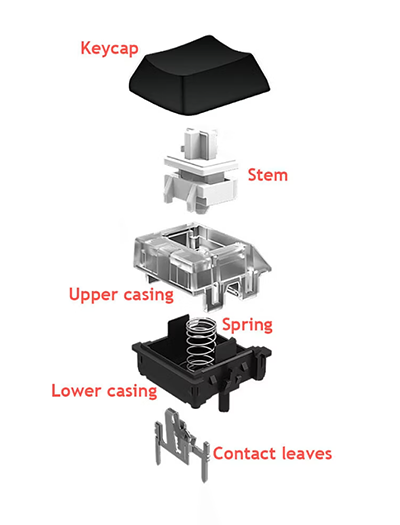 Keycap

Stem

Upper casing

Spring

Lower casing

Contact leaves